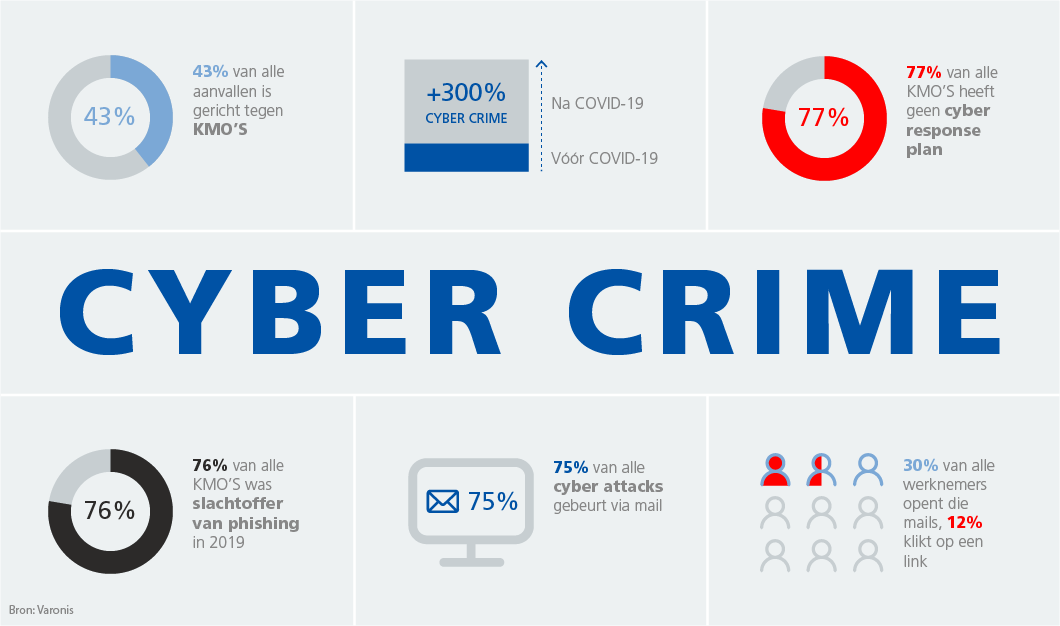 43%

43% van alle aanvallen is gericht tegen KMO'S

+300%
CYBER CRIME

Na COVID-19

Vóór COVID-19

77%

77% van alle KMO'S heeft geen cyber response plan

CYBER CRIME

76%

76% van alle KMO'S was slachtoffer van phishing in 2019

75%

75% van alle cyber attacks gebeurt via mail

30% van alle werknemers opent die mails, 12% klikt op een link

Bron: Varonis